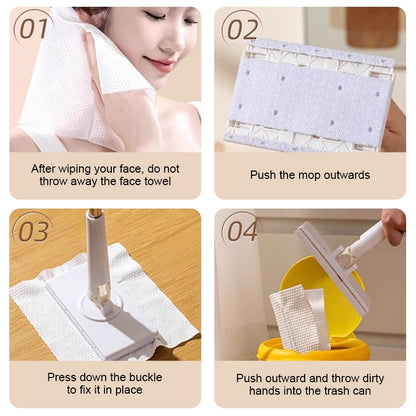 01

After wiping your face, do not throw away the face towel

02

Push the mop outwards

03

Press down the buckle to fix it in place

04

Push outward and throw dirty hands into the trash can