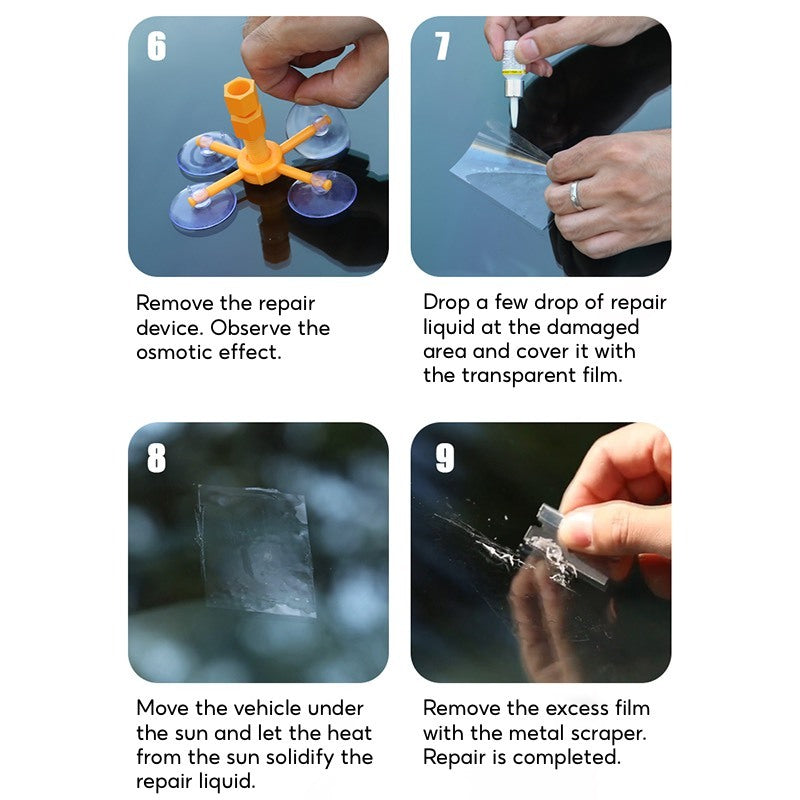 6

Remove the repair device. Observe the osmotic effect.

7

Drop a few drop of repair liquid at the damaged area and cover it with the transparent film.

8

Move the vehicle under the sun and let the heat from the sun solidify the repair liquid.

9

Remove the excess film with the metal scraper. Repair is completed.