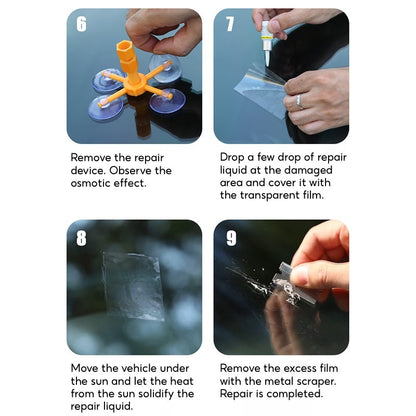 6

Remove the repair device. Observe the osmotic effect.

7

Drop a few drop of repair liquid at the damaged area and cover it with the transparent film.

8

Move the vehicle under the sun and let the heat from the sun solidify the repair liquid.

9

Remove the excess film with the metal scraper. Repair is completed.