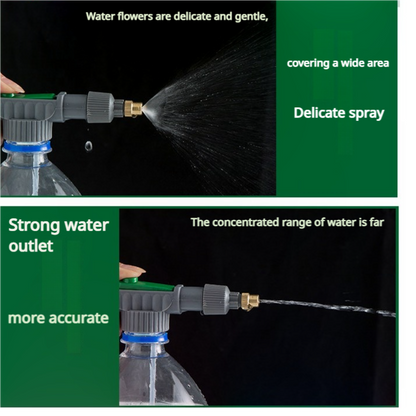 Water flowers are delicate and gentle,

covering a wide area

Delicate spray

Strong water outlet

more accurate

The concentrated range of water is far