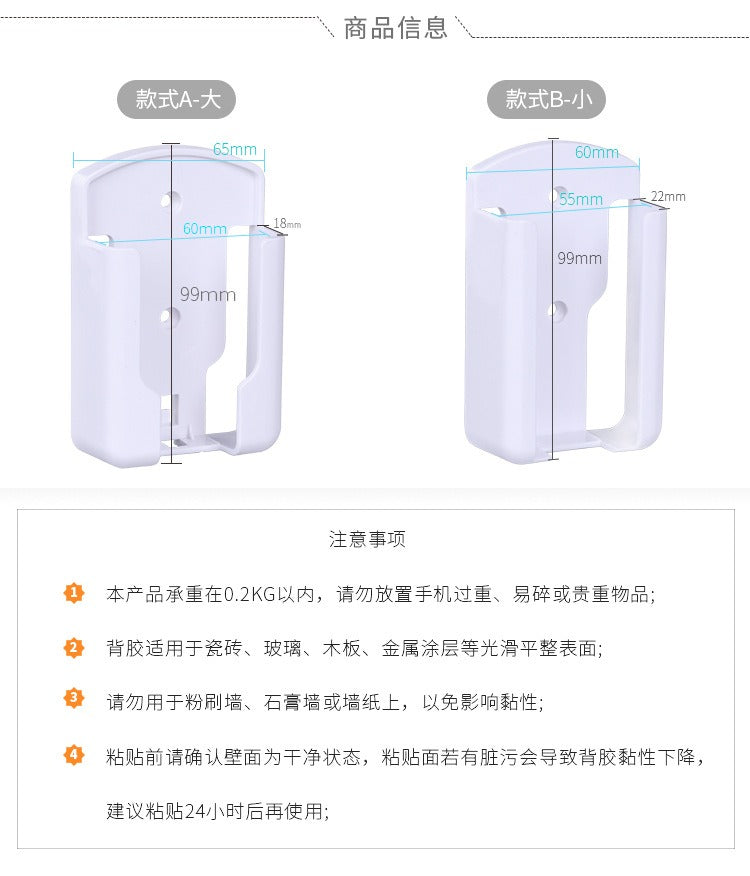 商品信息

款式A-大

65mm

60mm

18mm

99mm

款式B-小

60mm

55mm

22mm

99mm

注意事项

1 本产品承重在0.2KG以内，请勿放置手机过重、易碎或贵重物品；

2 背胶适用于瓷砖、玻璃、木板、金属涂层等光滑平整表面；

3 请勿用于粉刷墙、石膏墙或墙纸上，以免影响黏性；

4 粘贴前请确认壁面为干净状态，粘贴面若有脏污会导致背胶黏性下降，建议粘贴24小时后再使用；