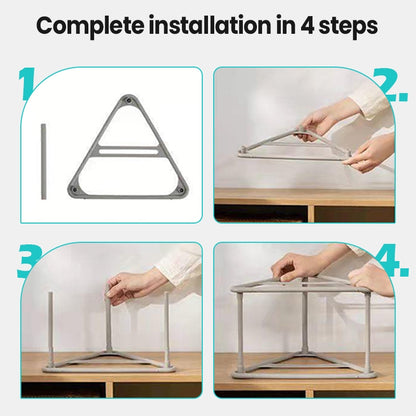 Complete installation in 4 steps

1.

2.

3.

4.