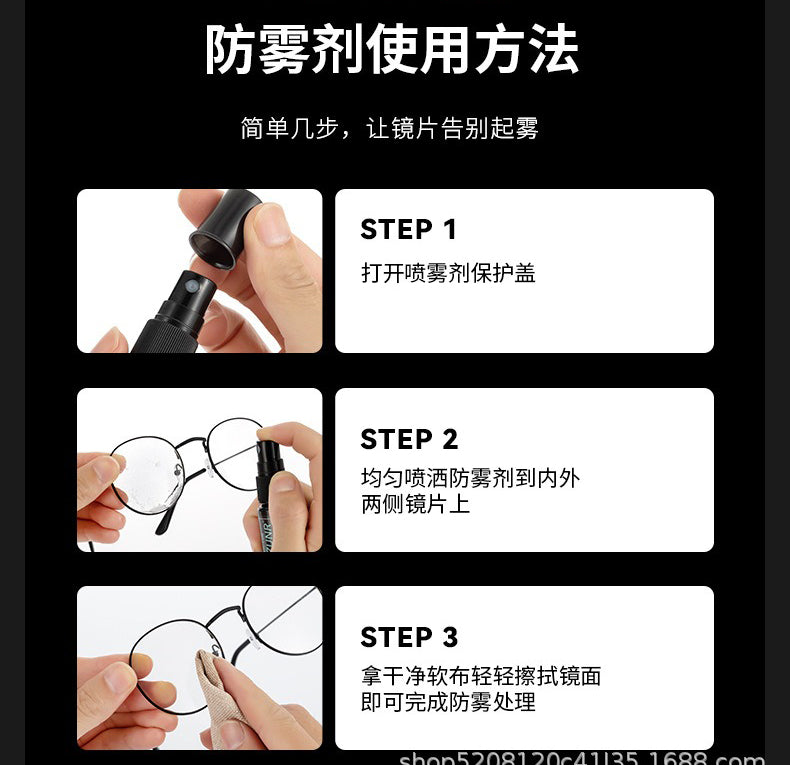 防雾剂使用方法

简单几步，让镜片告别起雾

STEP 1
打开喷雾剂保护盖

STEP 2
均匀喷洒防雾剂到内外两侧镜片上

STEP 3
拿干净软布轻轻擦拭镜面即可完成防雾处理

shop5208120c41l35.1688.com