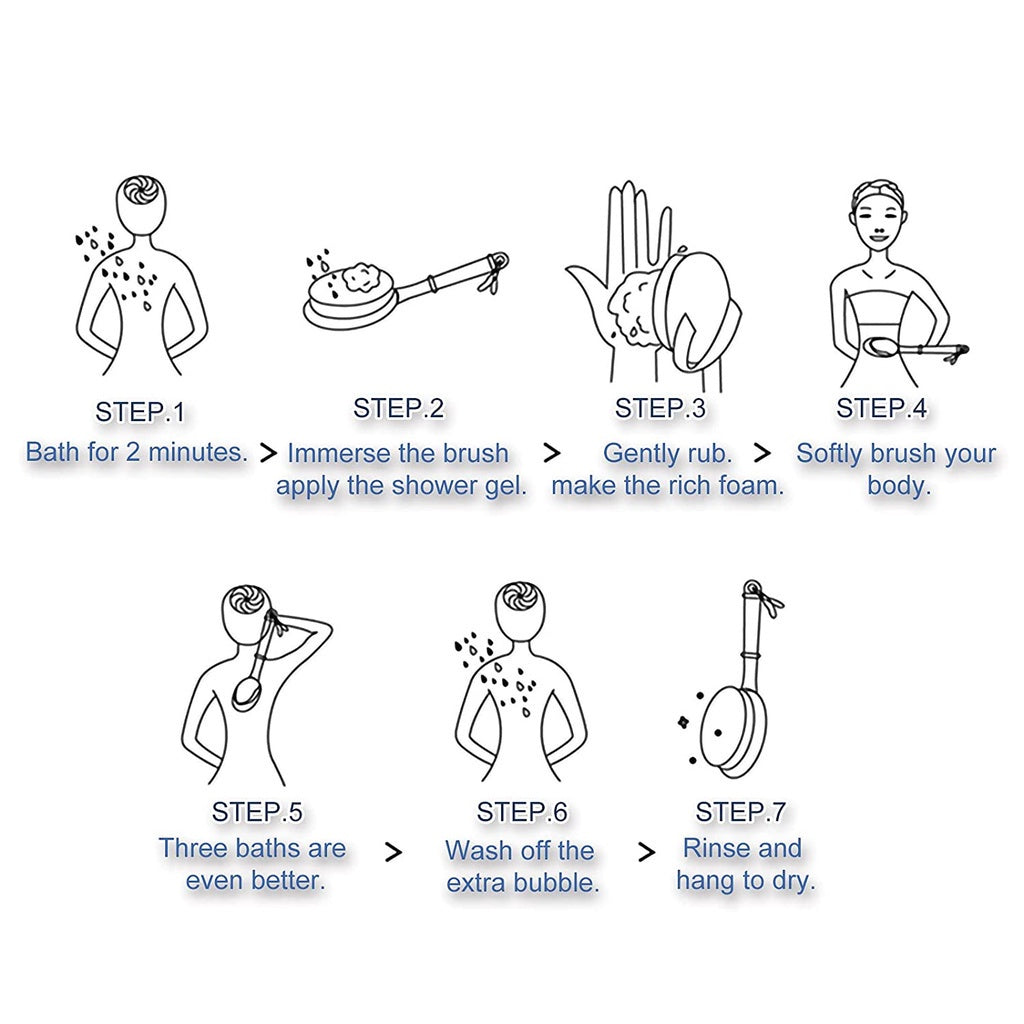 STEP.1
Bath for 2 minutes. >

STEP.2
Immerse the brush apply the shower gel. >

STEP.3
Gently rub. make the rich foam. >

STEP.4
Softly brush your body.

STEP.5
Three baths are even better. >

STEP.6
Wash off the extra bubble. >

STEP.7
Rinse and hang to dry.