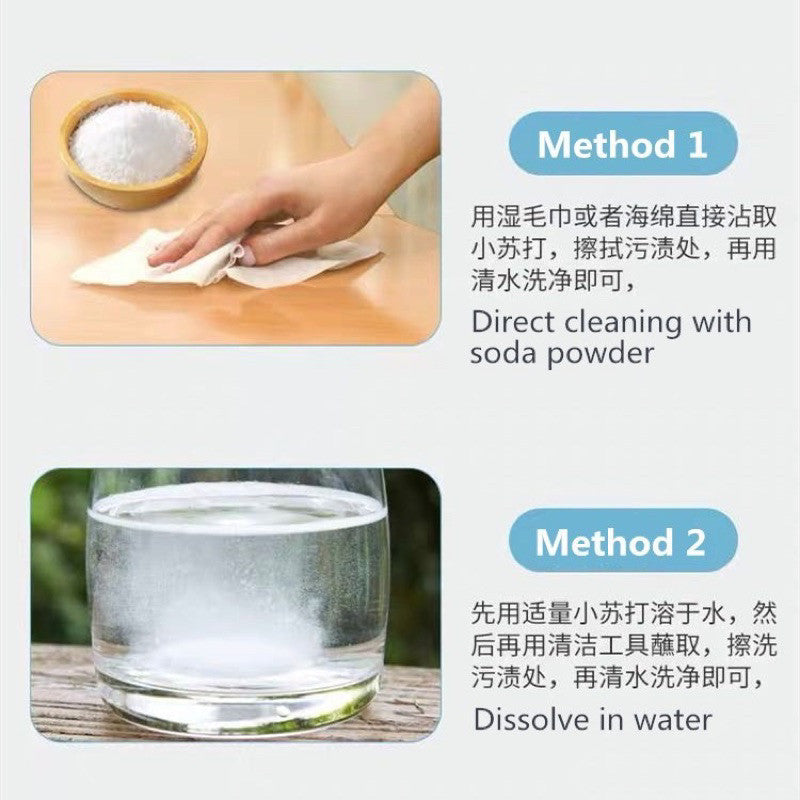 Method 1

用湿毛巾或者海绵直接沾取小苏打，擦拭污渍处，再用清水洗净即可，

Direct cleaning with soda powder

Method 2

先用适量小苏打溶于水，然后再用清洁工具蘸取，擦洗污渍处，再清水洗净即可，

Dissolve in water