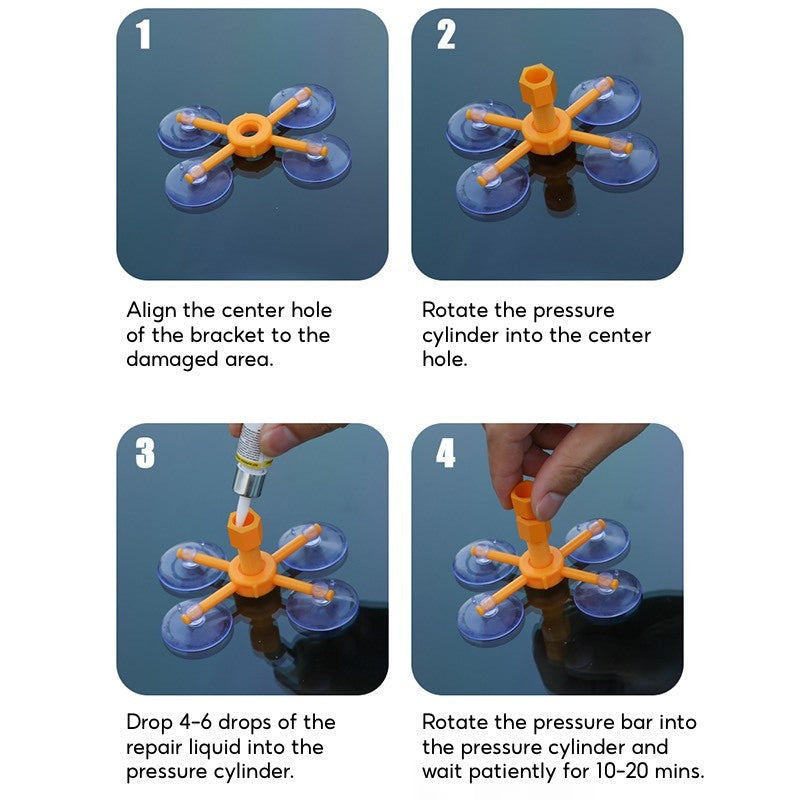 1

Align the center hole of the bracket to the damaged area.

2

Rotate the pressure cylinder into the center hole.

3

Drop 4-6 drops of the repair liquid into the pressure cylinder.

4

Rotate the pressure bar into the pressure cylinder and wait patiently for 10-20 mins.