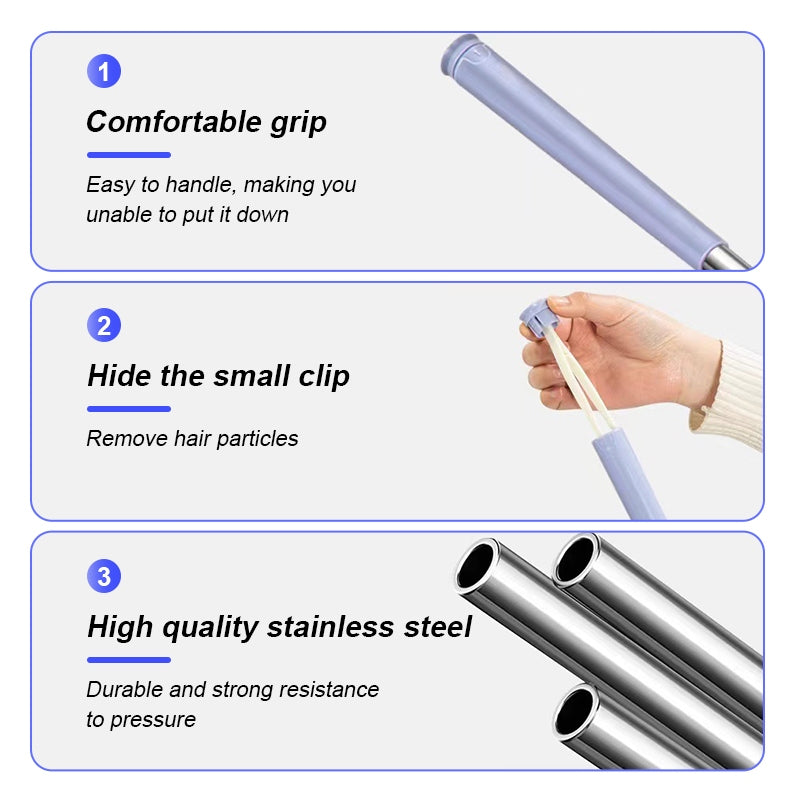 1
Comfortable grip
Easy to handle, making you unable to put it down

2
Hide the small clip
Remove hair particles

3
High quality stainless steel
Durable and strong resistance to pressure