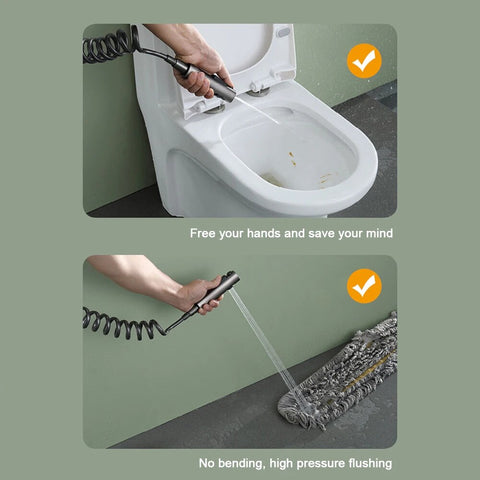 Free your hands and save your mind

No bending, high pressure flushing