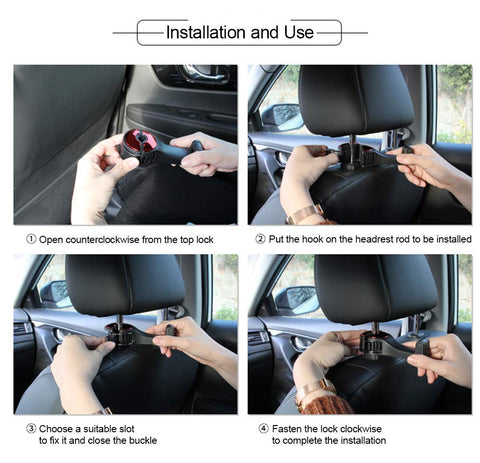 Installation and Use

① Open counterclockwise from the top lock

② Put the hook on the headrest rod to be installed

③ Choose a suitable slot to fix it and close the buckle

④ Fasten the lock clockwise to complete the installation