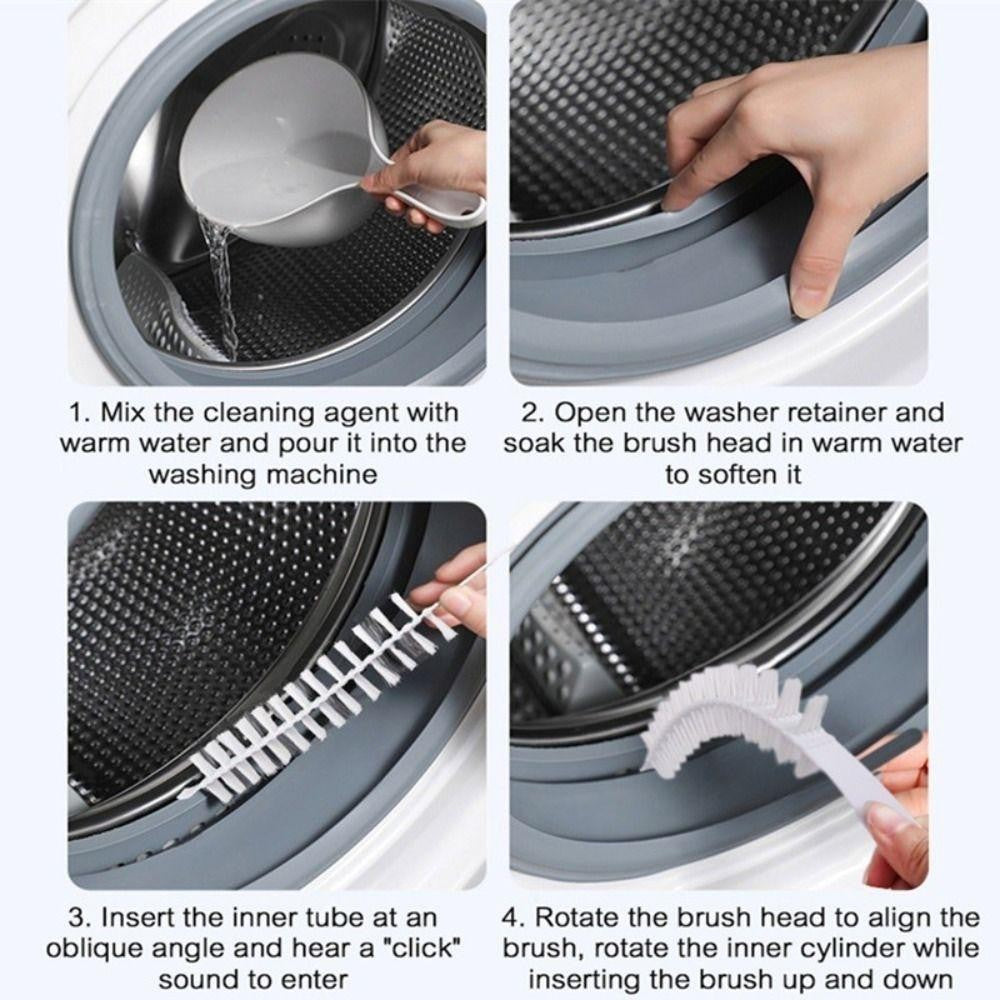 1. Mix the cleaning agent with warm water and pour it into the washing machine

2. Open the washer retainer and soak the brush head in warm water to soften it

3. Insert the inner tube at an oblique angle and hear a "click" sound to enter

4. Rotate the brush head to align the brush, rotate the inner cylinder while inserting the brush up and down