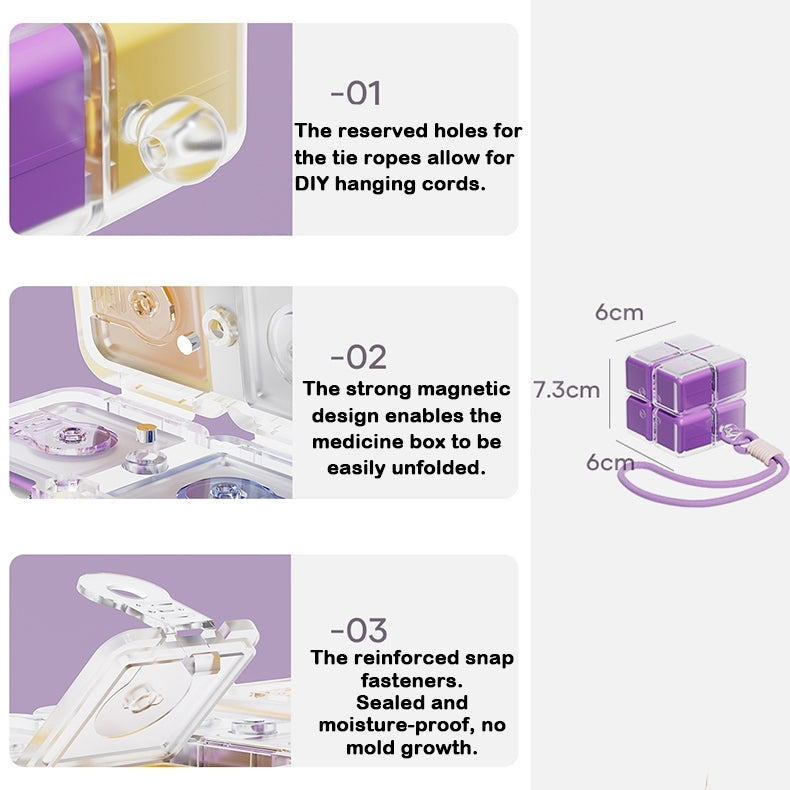 -01
The reserved holes for the tie ropes allow for DIY hanging cords.

-02
The strong magnetic design enables the medicine box to be easily unfolded.

-03
The reinforced snap fasteners.
Sealed and moisture-proof, no mold growth.

6cm
7.3cm
6cm