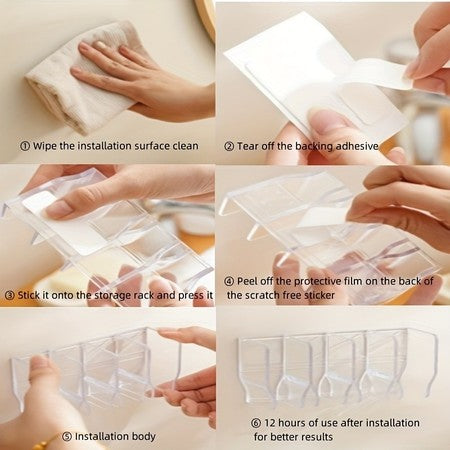 ① Wipe the installation surface clean

② Tear off the backing adhesive

③ Stick it onto the storage rack and press it

④ Peel off the protective film on the back of the scratch free sticker

⑤ Installation body

⑥ 12 hours of use after installation for better results