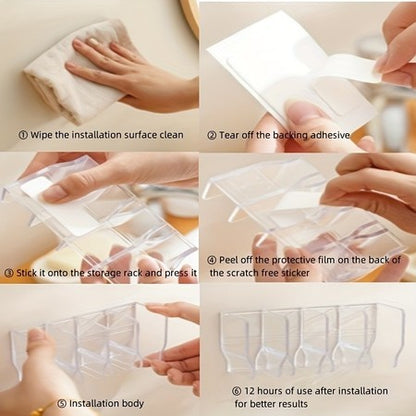 ① Wipe the installation surface clean

② Tear off the backing adhesive

③ Stick it onto the storage rack and press it

④ Peel off the protective film on the back of the scratch free sticker

⑤ Installation body

⑥ 12 hours of use after installation for better results