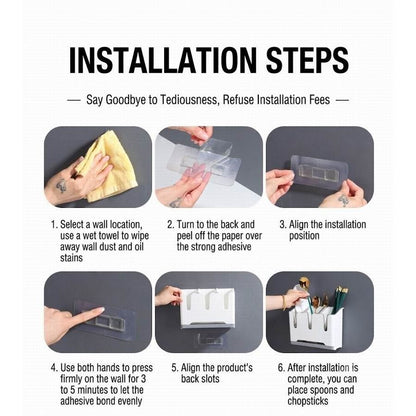 INSTALLATION STEPS

— Say Goodbye to Tediousness, Refuse Installation Fees —

1. Select a wall location, use a wet towel to wipe away wall dust and oil stains

2. Turn to the back and peel off the paper over the strong adhesive

3. Align the installation position

4. Use both hands to press firmly on the wall for 3 to 5 minutes to let the adhesive bond evenly

5. Align the product's back slots

6. After installation is complete, you can place spoons and chopsticks